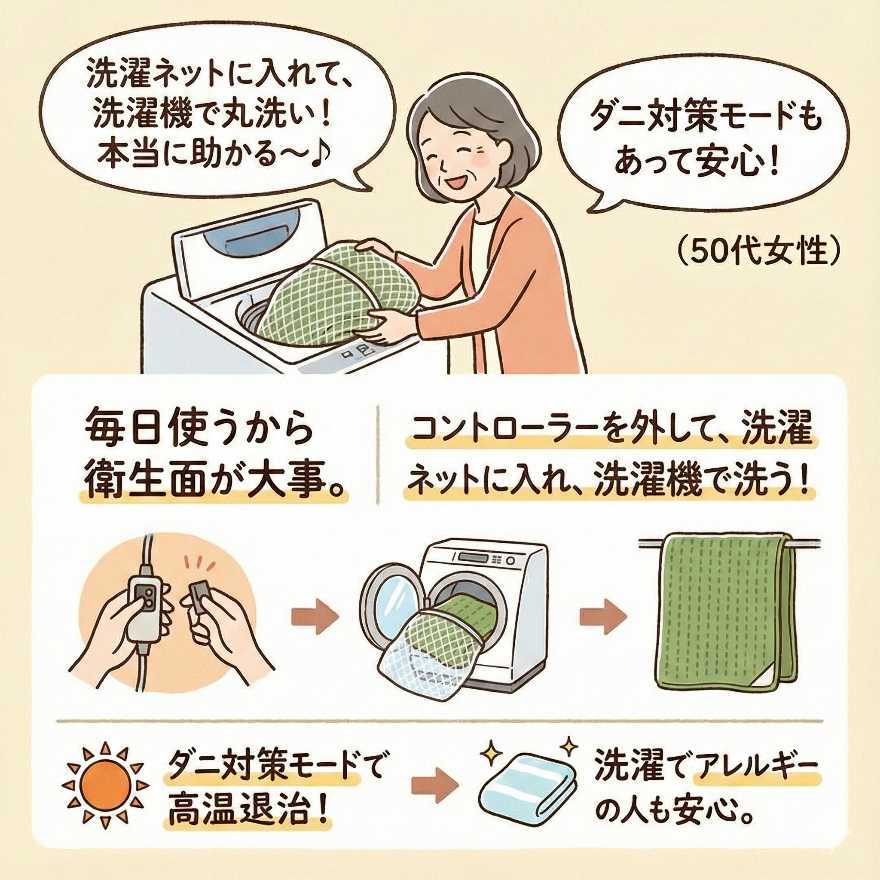 洗濯ネットに入れて、洗濯機で丸洗い！本当に助かる〜♪

ダニ対策モードもあって安心！

（50代女性）

毎日使うから衛生面が大事。

コントローラーを外して、洗濯ネットに入れ、洗濯機で洗う！

ダニ対策モードで高温退治！

洗濯でアレルギーの人も安心。