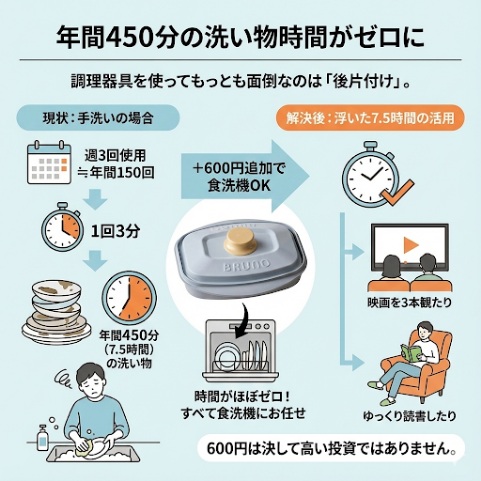 年間450分の洗い物時間がゼロに

調理器具を使ってもっとも面倒なのは「後片付け」。

現状：手洗いの場合

週3回使用
≒年間150回

1回3分

年間450分
（7.5時間）
の洗い物

＋600円追加で
食洗機OK

BRUNO

時間がほぼゼロ！
すべて食洗機にお任せ

解決後：浮いた7.5時間の活用

映画を3本観たり

ゆっくり読書したり

600円は決して高い投資ではありません。