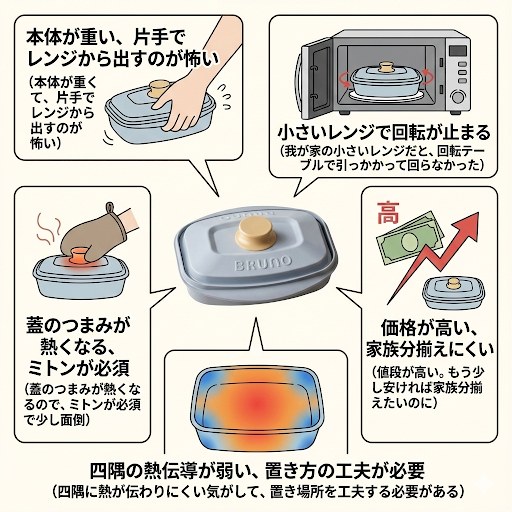 本体が重い、片手でレンジから出すのが怖い

(本体が重くて、片手でレンジから出すのが怖い)

小さいレンジで回転が止まる

(我が家の小さいレンジだと、回転テーブルで引っかかって回らなかった)

蓋のつまみが熱くなる、ミトンが必須

(蓋のつまみが熱くなるので、ミトンが必須で少し面倒)

BRUNO

高

価格が高い、家族分揃えにくい

(値段が高い。もう少し安ければ家族分揃えたいのに)

四隅の熱伝導が弱い、置き方の工夫が必要

(四隅に熱が伝わりにくい気がして、置き場所を工夫する必要がある)